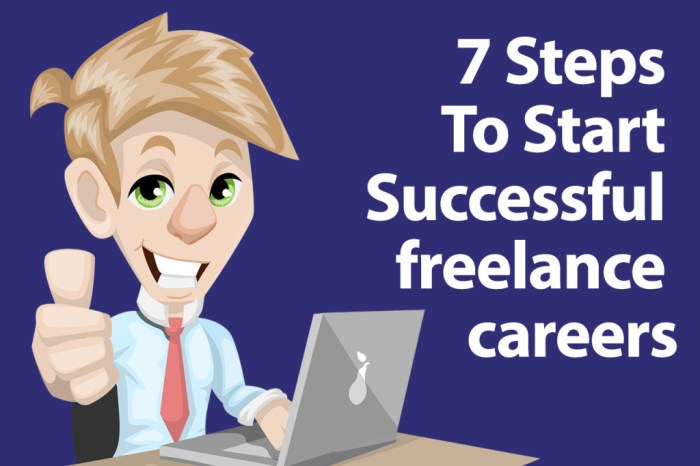 7 Steps To Start Successful freelance careers